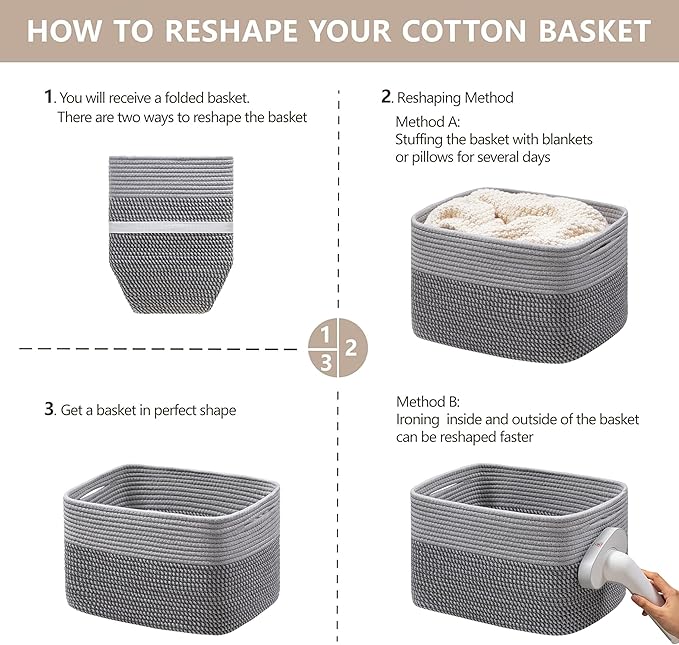 HOW TO RESHAPE YOUR COTTON BASKET

1. You will receive a folded basket. There are two ways to reshape the basket

2. Reshaping Method

Method A:
Stuffing the basket with blankets or pillows for several days

1 2 3

3. Get a basket in perfect shape

Method B:
Ironing inside and outside of the basket can be reshaped faster