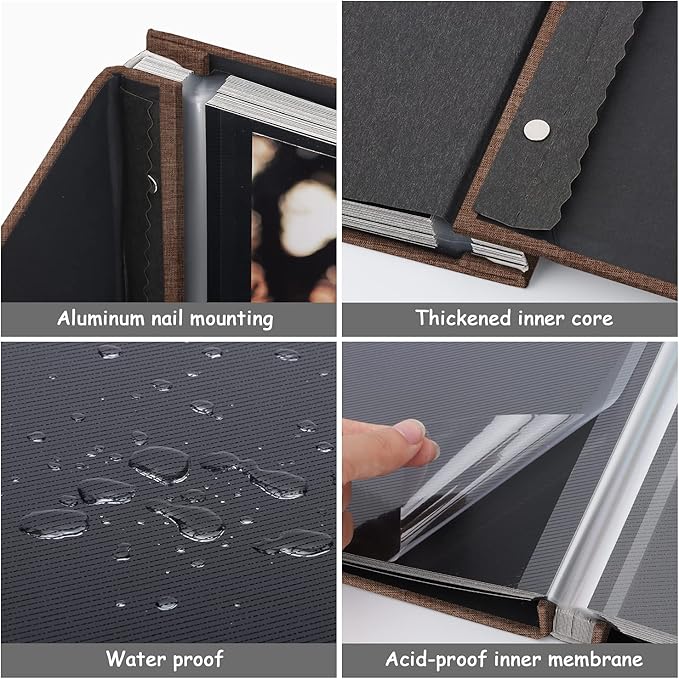 Aluminum nail mounting

Thickened inner core

Water proof

Acid-proof inner membrane