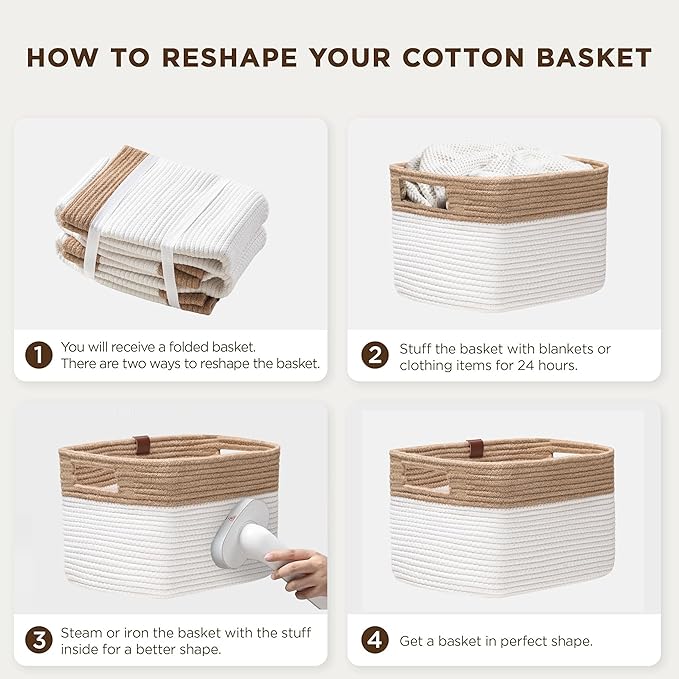 HOW TO RESHAPE YOUR COTTON BASKET

1 You will receive a folded basket. There are two ways to reshape the basket.

2 Stuff the basket with blankets or clothing items for 24 hours.

3 Steam or iron the basket with the stuff inside for a better shape.

4 Get a basket in perfect shape.