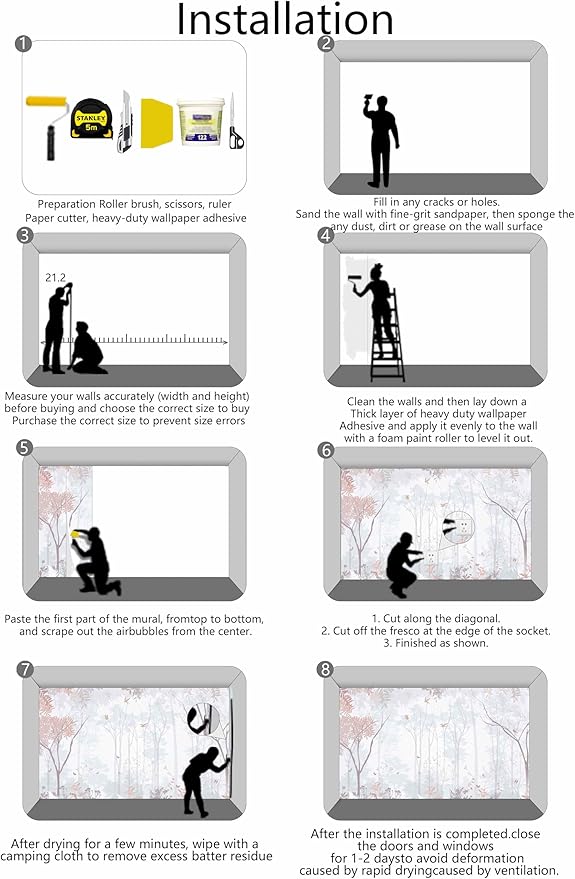 Installation

1

STANLEY
5m

Preparation Roller brush, scissors, ruler
Paper cutter, heavy-duty wallpaper adhesive

2

Fill in any cracks or holes.
Sand the wall with fine-grit sandpaper, then sponge the any dust, dirt or grease on the wall surface

3

21.2

Measure your walls accurately (width and height) before buying and choose the correct size to buy
Purchase the correct size to prevent size errors

4

Clean the walls and then lay down a
Thick layer of heavy duty wallpaper
Adhesive and apply it evenly to the wall
with a foam paint roller to level it out.

5

Paste the first part of the mural, fromtop to bottom, and scrape out the airbubbles from the center.

6

1. Cut along the diagonal.
2. Cut off the fresco at the edge of the socket.
3. Finished as shown.

7

After drying for a few minutes, wipe with a camping cloth to remove excess batter residue

8

After the installation is completed.close the doors and windows
for 1-2 daysto avoid deformation
caused by rapid dryingcaused by ventilation.