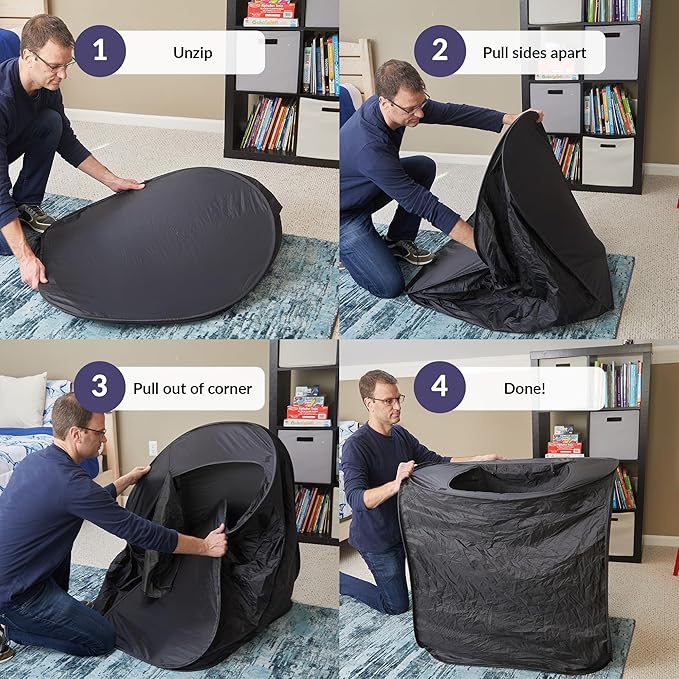 1 Unzip

2 Pull sides apart

3 Pull out of corner

4 Done!