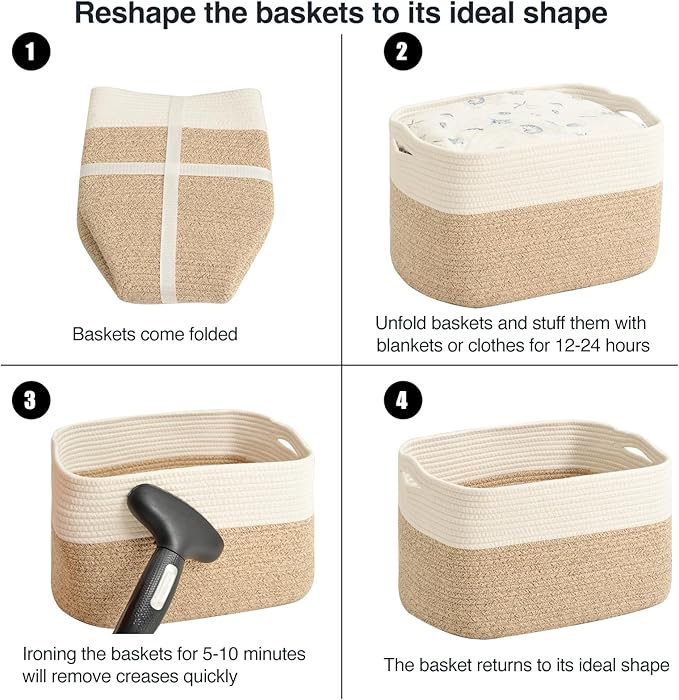 Reshape the baskets to its ideal shape

1

Baskets come folded

2

Unfold baskets and stuff them with blankets or clothes for 12-24 hours

3

Ironing the baskets for 5-10 minutes will remove creases quickly

4

The basket returns to its ideal shape