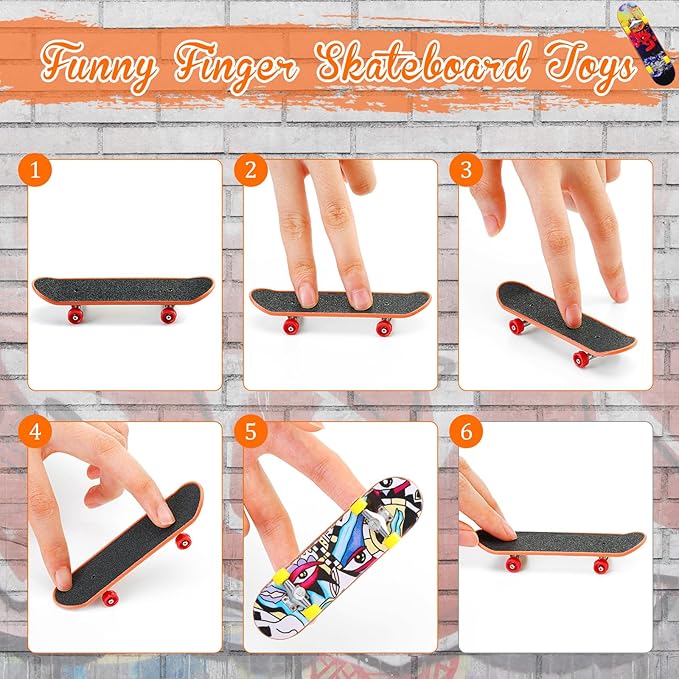 Funny Finger Skateboard Toys

1

2

3

4

5

6