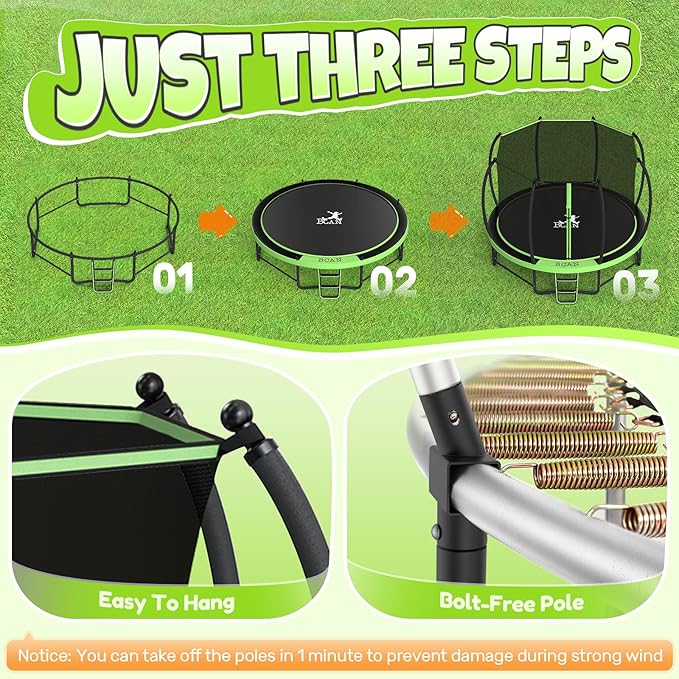 JUST THREE STEPS

01

BCAN

BCAN

02

BCAN

BCAN

03

Easy To Hang

Bolt-Free Pole

Notice: You can take off the poles in 1 minute to prevent damage during strong wind