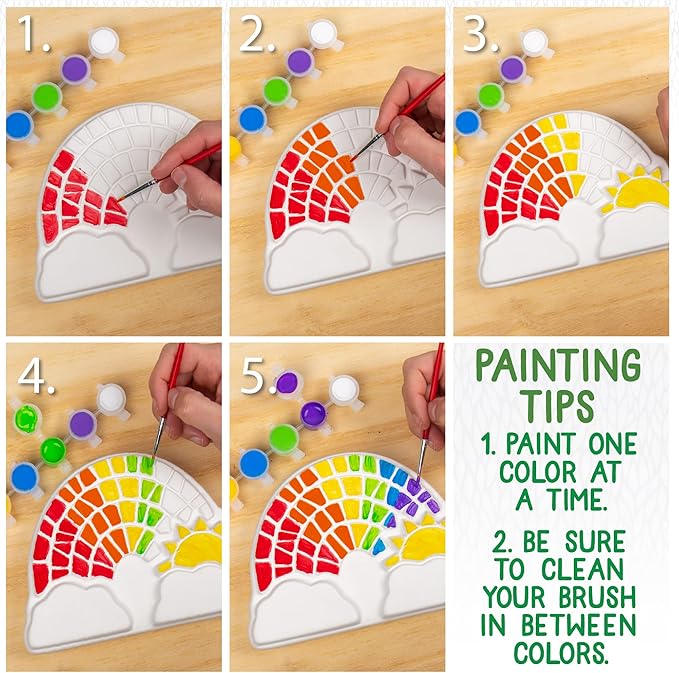 1.

2.

3.

4.

5.

PAINTING TIPS

1. PAINT ONE COLOR AT A TIME.

2. BE SURE TO CLEAN YOUR BRUSH IN BETWEEN COLORS.