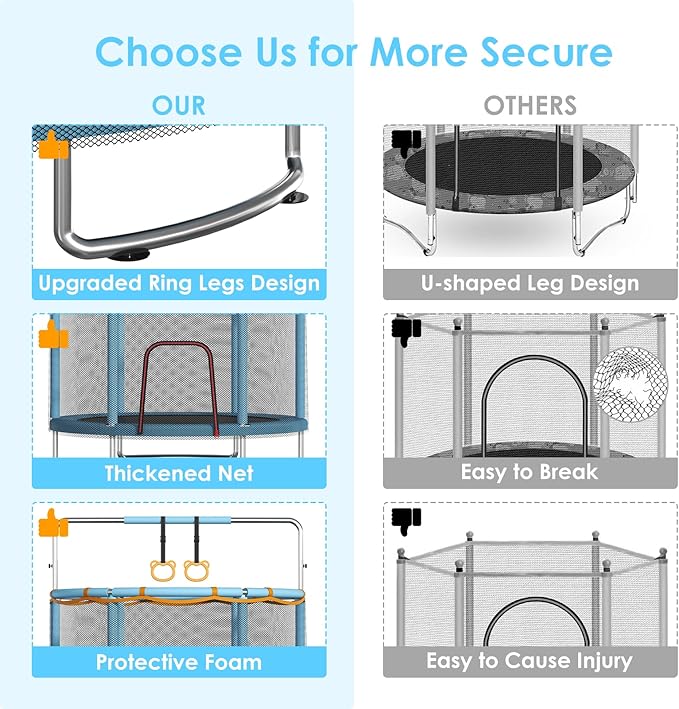 Choose Us for More Secure

OUR

Upgraded Ring Legs Design

Thickened Net

Protective Foam

OTHERS

U-shaped Leg Design

Easy to Break

Easy to Cause Injury