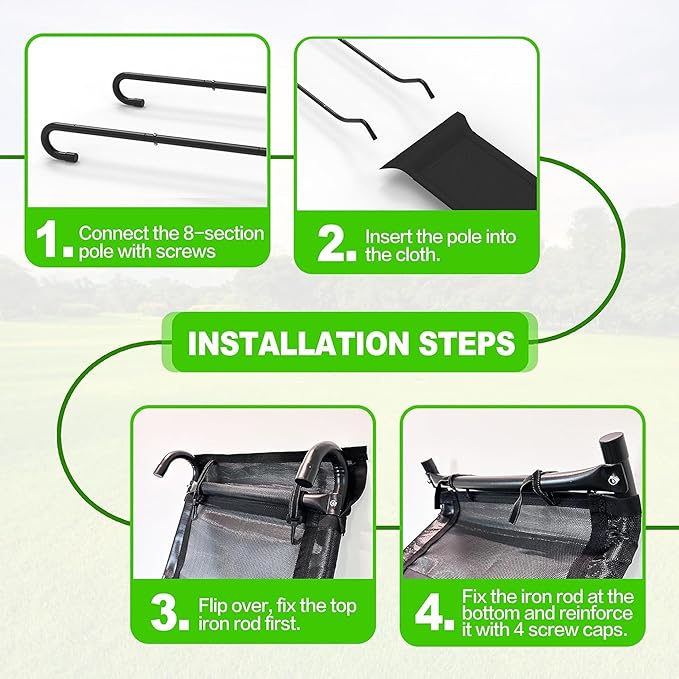 1. Connect the 8-section pole with screws

2. Insert the pole into the cloth.

INSTALLATION STEPS

3. Flip over, fix the top iron rod first.

4. Fix the iron rod at the bottom and reinforce it with 4 screw caps.