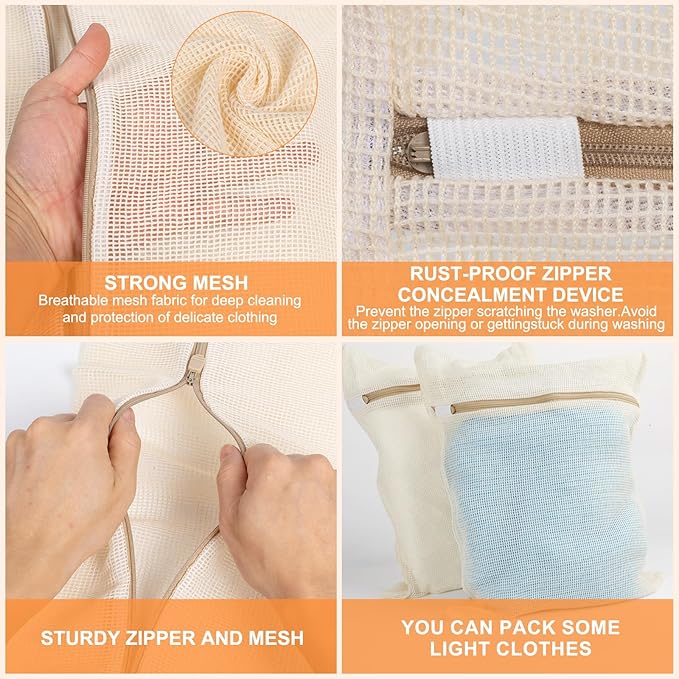 STRONG MESH
Breathable mesh fabric for deep cleaning and protection of delicate clothing

RUST-PROOF ZIPPER CONCEALMENT DEVICE
Prevent the zipper scratching the washer.Avoid the zipper opening or gettingstuck during washing

STURDY ZIPPER AND MESH

YOU CAN PACK SOME LIGHT CLOTHES