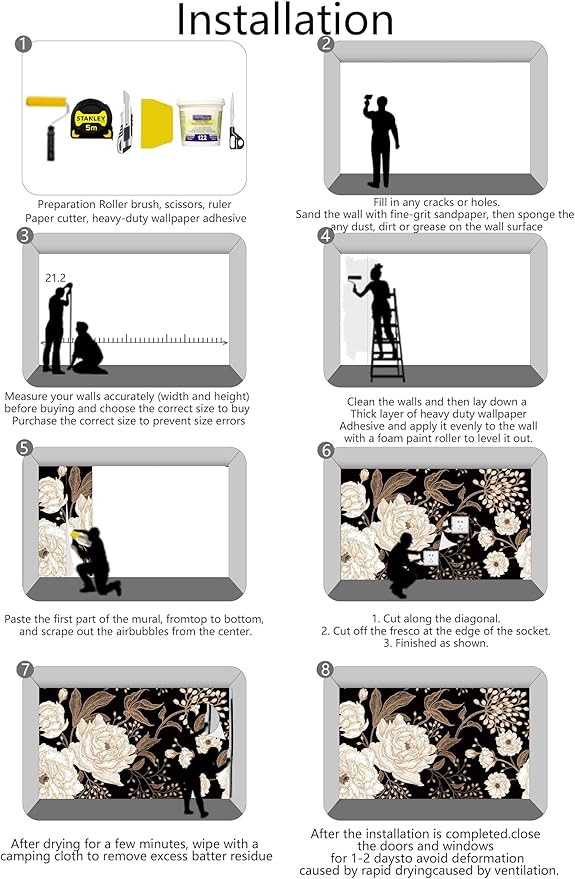 Installation

1

STANLEY 5m

Preparation Roller brush, scissors, ruler Paper cutter, heavy-duty wallpaper adhesive

2

Fill in any cracks or holes. Sand the wall with fine-grit sandpaper, then sponge the any dust, dirt or grease on the wall surface

3

21.2

Measure your walls accurately (width and height) before buying and choose the correct size to buy Purchase the correct size to prevent size errors

4

Clean the walls and then lay down a Thick layer of heavy duty wallpaper Adhesive and apply it evenly to the wall with a foam paint roller to level it out.

5

Paste the first part of the mural, fromtop to bottom, and scrape out the airbubbles from the center.

6

1. Cut along the diagonal.
2. Cut off the fresco at the edge of the socket.
3. Finished as shown.

7

After drying for a few minutes, wipe with a camping cloth to remove excess batter residue

8

After the installation is completed.close the doors and windows for 1-2 daysto avoid deformation caused by rapid dryingcaused by ventilation.