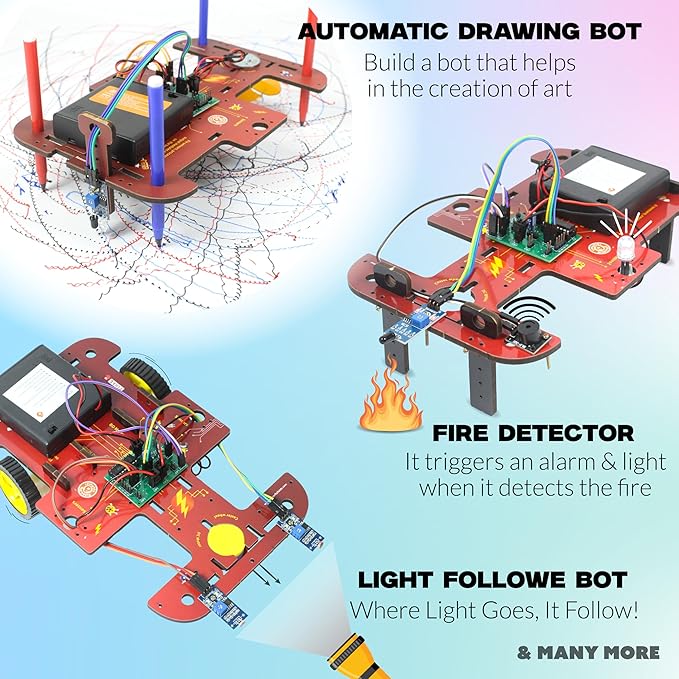 AUTOMATIC DRAWING BOT
Build a bot that helps in the creation of art

FIRE DETECTOR
It triggers an alarm & light when it detects the fire

LIGHT FOLLOWE BOT
Where Light Goes, It Follow!

& MANY MORE