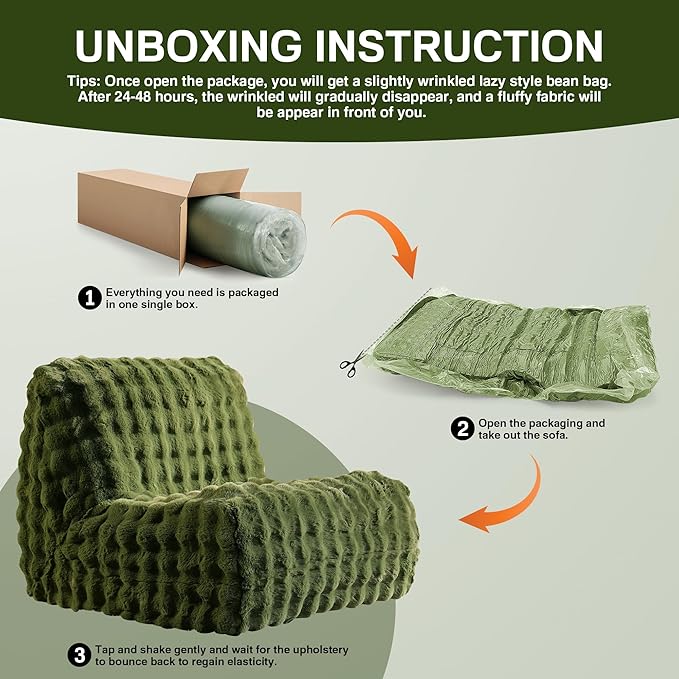 UNBOXING INSTRUCTION

Tips: Once open the package, you will get a slightly wrinkled lazy style bean bag. After 24-48 hours, the wrinkled will gradually disappear, and a fluffy fabric will be appear in front of you.

1 Everything you need is packaged in one single box.

2 Open the packaging and take out the sofa.

3 Tap and shake gently and wait for the upholstery to bounce back to regain elasticity.