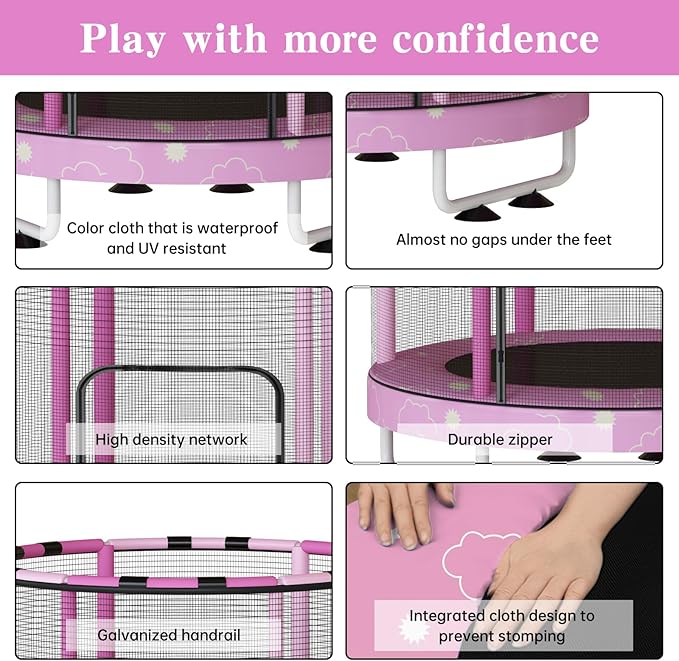 Play with more confidence

Color cloth that is waterproof and UV resistant

Almost no gaps under the feet

High density network

Durable zipper

Galvanized handrail

Integrated cloth design to prevent stomping