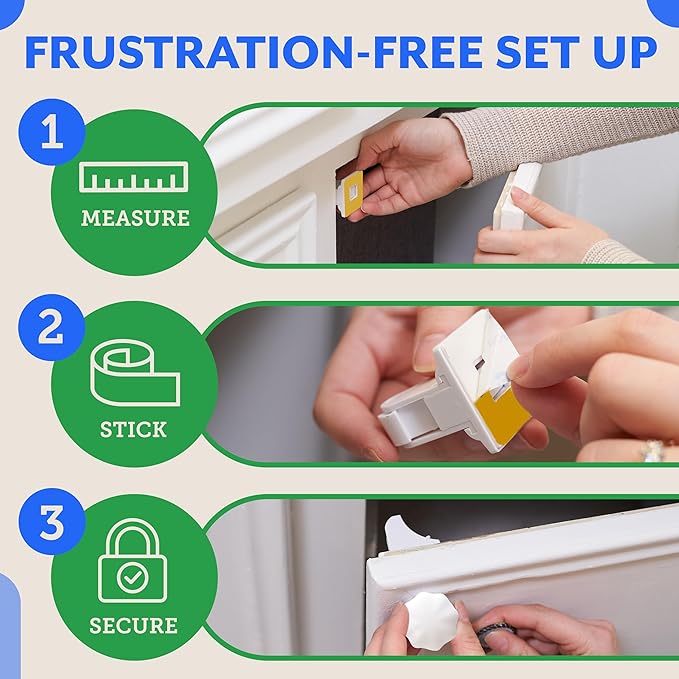 FRUSTRATION-FREE SET UP

1

MEASURE

2

STICK

3

SECURE