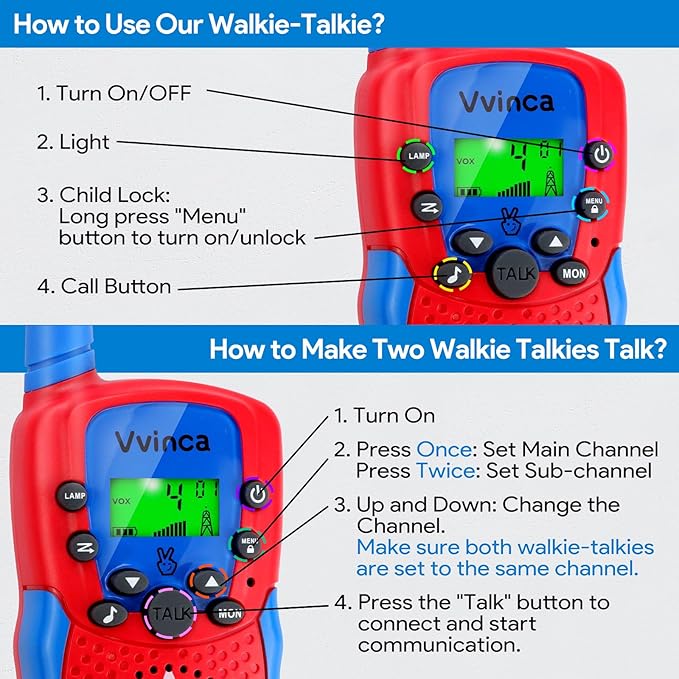 How to Use Our Walkie-Talkie?

1. Turn On/OFF

2. Light

3. Child Lock:
Long press "Menu" button to turn on/unlock

4. Call Button

Vvinca

LAMP

VOX

4 01

MENU

TALK

MON

How to Make Two Walkie Talkies Talk?

Vvinca

LAMP

VOX

4 01

MENU

TALK

MON

1. Turn On

2. Press Once: Set Main Channel
Press Twice: Set Sub-channel

3. Up and Down: Change the Channel.
Make sure both walkie-talkies are set to the same channel.

4. Press the "Talk" button to connect and start communication.