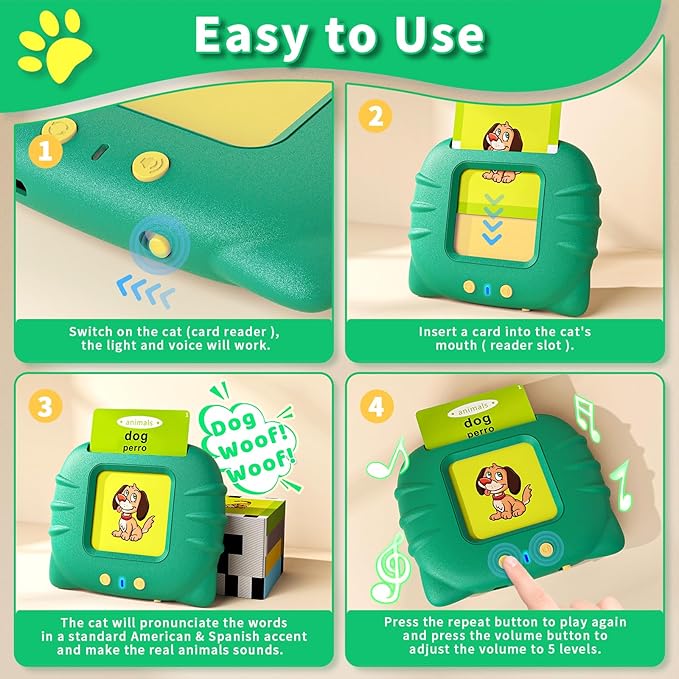 Easy to Use

1

Switch on the cat (card reader ), the light and voice will work.

2

Insert a card into the cat's mouth ( reader slot ).

3

animals
dog
perro

Dog Woof! Woof!

The cat will pronunciate the words in a standard American & Spanish accent and make the real animals sounds.

4

animals
dog
perro

Press the repeat button to play again and press the volume button to adjust the volume to 5 levels.