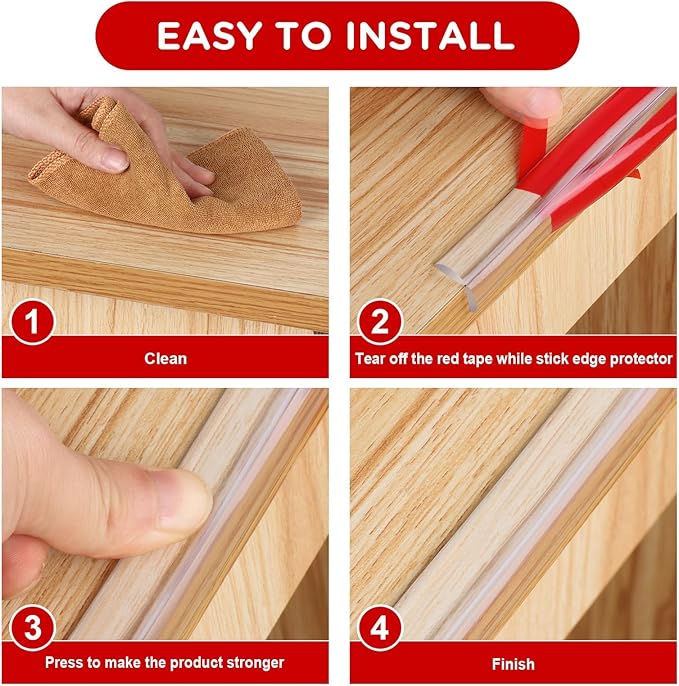 EASY TO INSTALL

1
Clean

2
Tear off the red tape while stick edge protector

3
Press to make the product stronger

4
Finish