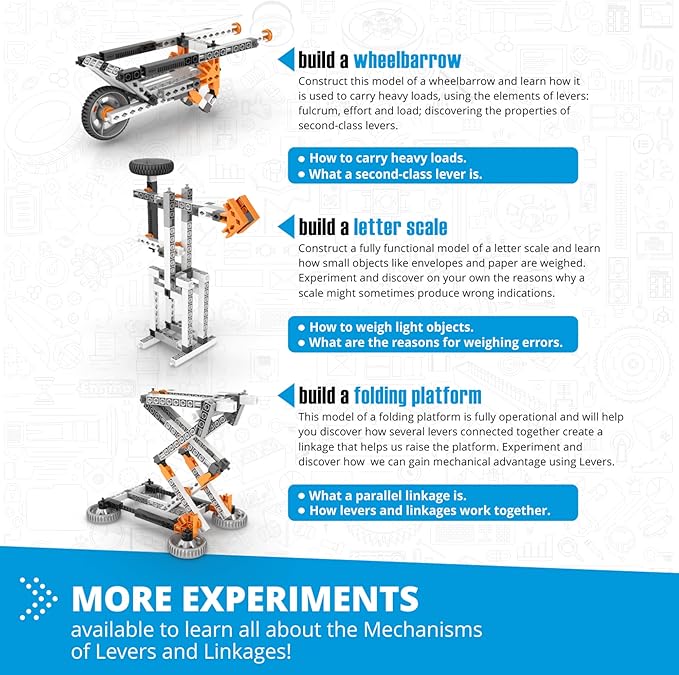 build a wheelbarrow

Construct this model of a wheelbarrow and learn how it is used to carry heavy loads, using the elements of levers: fulcrum, effort and load; discovering the properties of second-class levers.

• How to carry heavy loads.
• What a second-class lever is.

build a letter scale

Construct a fully functional model of a letter scale and learn how small objects like envelopes and paper are weighed. Experiment and discover on your own the reasons why a scale might sometimes produce wrong indications.

• How to weigh light objects.
• What are the reasons for weighing errors.

build a folding platform

This model of a folding platform is fully operational and will help you discover how several levers connected together create a linkage that helps us raise the platform. Experiment and discover how we can gain mechanical advantage using Levers.

• What a parallel linkage is.
• How levers and linkages work together.

MORE EXPERIMENTS

available to learn all about the Mechanisms of Levers and Linkages!