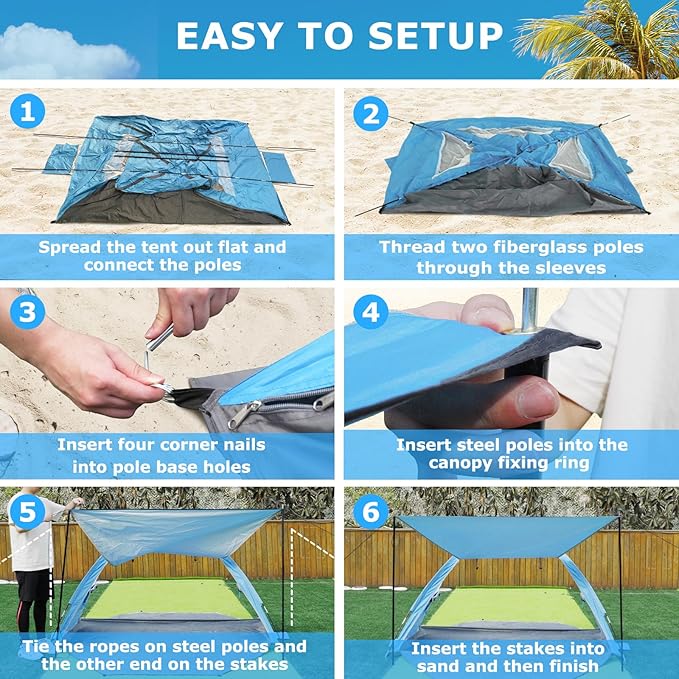 EASY TO SETUP

1

Spread the tent out flat and connect the poles

2

Thread two fiberglass poles through the sleeves

3

Insert four corner nails into pole base holes

4

Insert steel poles into the canopy fixing ring

5

Tie the ropes on steel poles and the other end on the stakes

6

Insert the stakes into sand and then finish