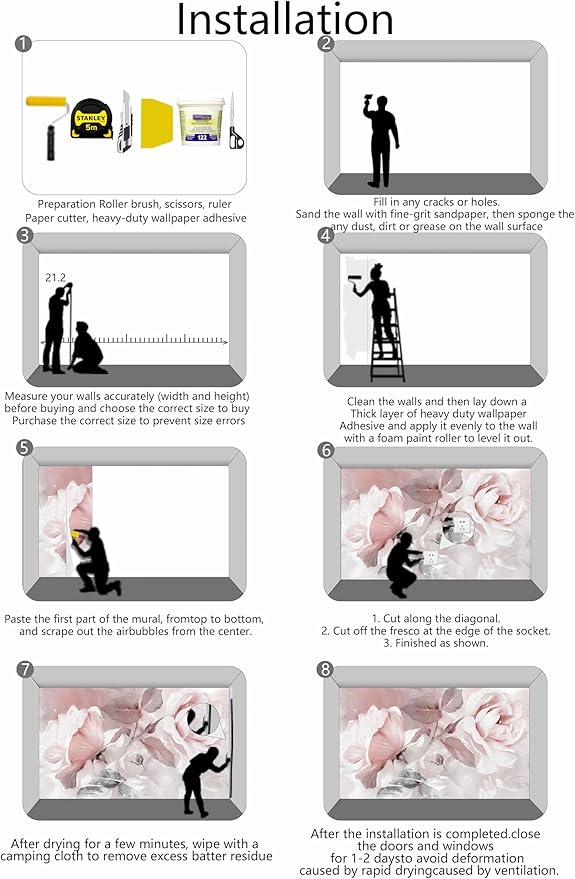 Installation

1

STANLEY
5m

Preparation Roller brush, scissors, ruler
Paper cutter, heavy-duty wallpaper adhesive

2

Fill in any cracks or holes.
Sand the wall with fine-grit sandpaper, then sponge the any dust, dirt or grease on the wall surface

3

21.2

Measure your walls accurately (width and height) before buying and choose the correct size to buy Purchase the correct size to prevent size errors

4

Clean the walls and then lay down a Thick layer of heavy duty wallpaper Adhesive and apply it evenly to the wall with a foam paint roller to level it out.

5

Paste the first part of the mural, fromtop to bottom, and scrape out the airbubbles from the center.

6

1. Cut along the diagonal.
2. Cut off the fresco at the edge of the socket.
3. Finished as shown.

7

After drying for a few minutes, wipe with a camping cloth to remove excess batter residue

8

After the installation is completed.close the doors and windows for 1-2 daysto avoid deformation caused by rapid dryingcaused by ventilation.