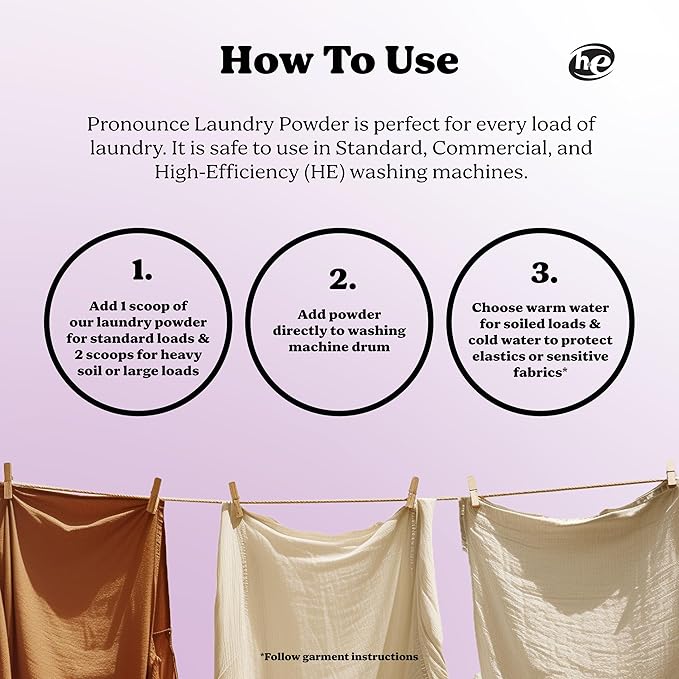 How To Use

he

Pronounce Laundry Powder is perfect for every load of laundry. It is safe to use in Standard, Commercial, and High-Efficiency (HE) washing machines.

1.
Add 1 scoop of our laundry powder for standard loads & 2 scoops for heavy soil or large loads

2.
Add powder directly to washing machine drum

3.
Choose warm water for soiled loads & cold water to protect elastics or sensitive fabrics*

*Follow garment instructions