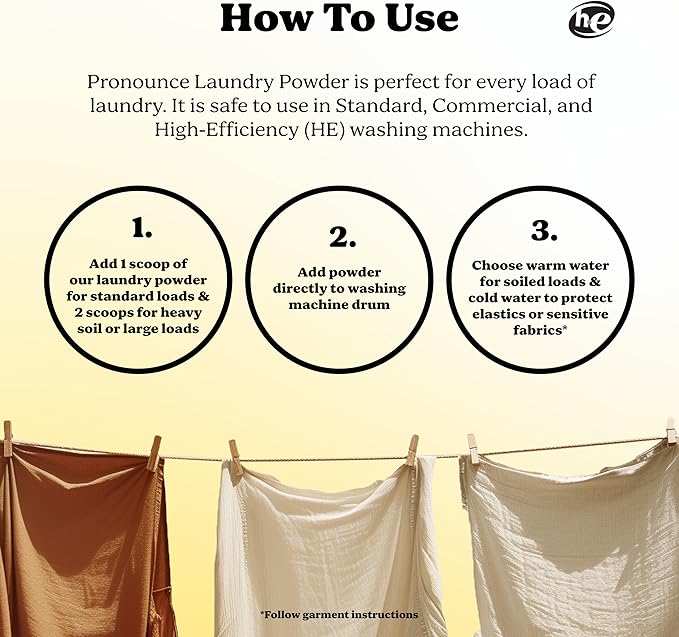 How To Use

he

Pronounce Laundry Powder is perfect for every load of laundry. It is safe to use in Standard, Commercial, and High-Efficiency (HE) washing machines.

1.
Add 1 scoop of our laundry powder for standard loads & 2 scoops for heavy soil or large loads

2.
Add powder directly to washing machine drum

3.
Choose warm water for soiled loads & cold water to protect elastics or sensitive fabrics*

*Follow garment instructions