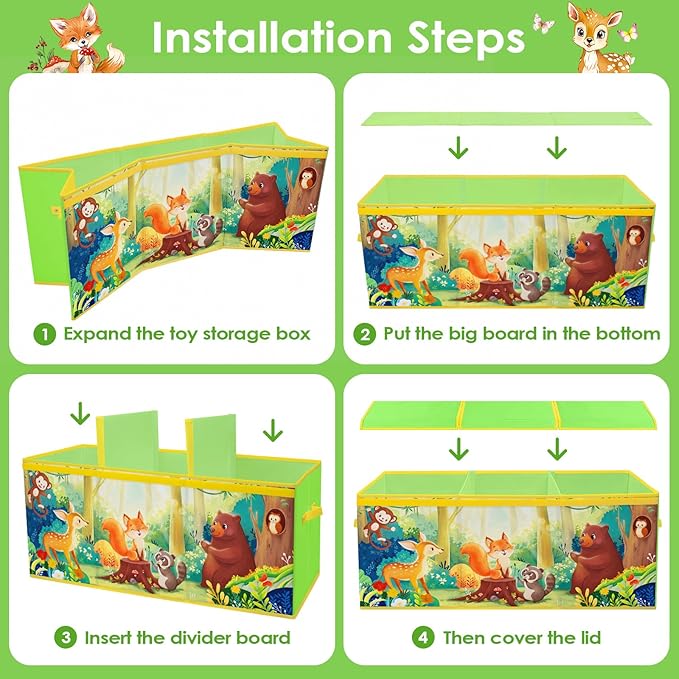 Installation Steps

1 Expand the toy storage box

2 Put the big board in the bottom

3 Insert the divider board

4 Then cover the lid