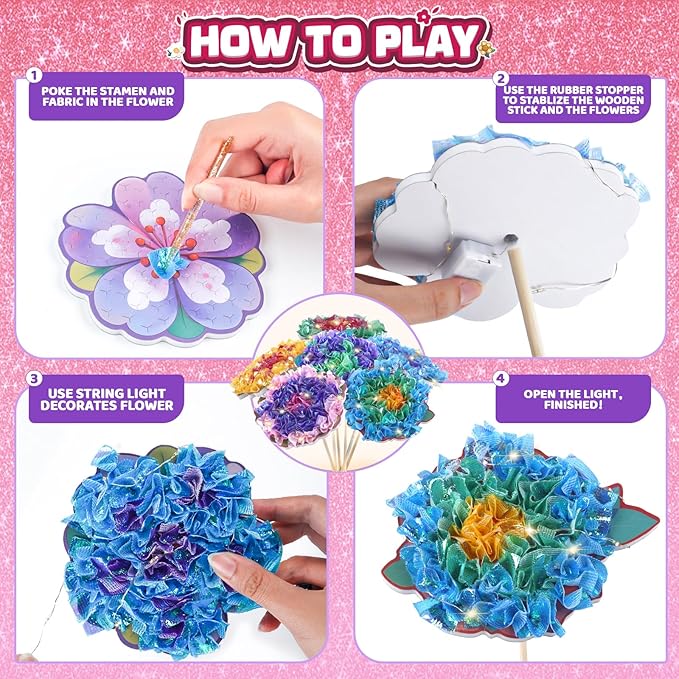 HOW TO PLAY

1
POKE THE STAMEN AND FABRIC IN THE FLOWER

2
USE THE RUBBER STOPPER TO STABLIZE THE WOODEN STICK AND THE FLOWERS

3
USE STRING LIGHT DECORATES FLOWER

4
OPEN THE LIGHT, FINISHED!