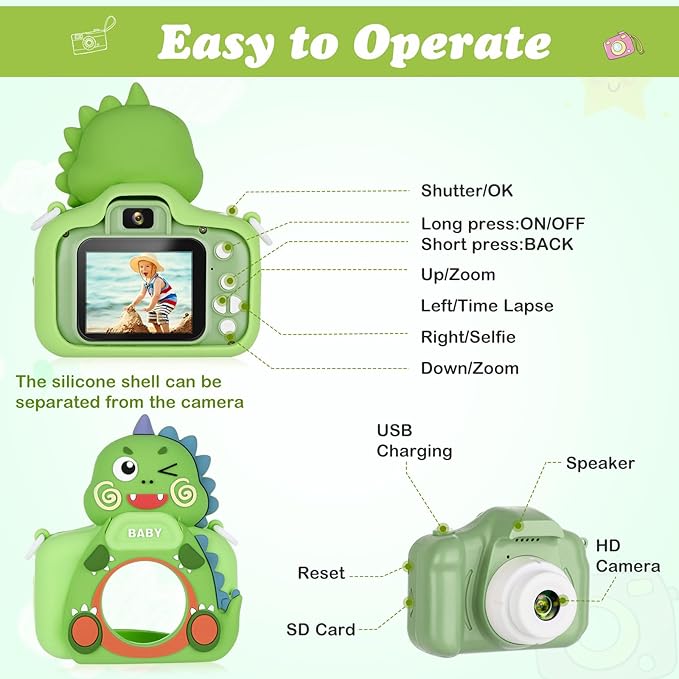 Easy to Operate

Shutter/OK

Long press:ON/OFF
Short press:BACK

Up/Zoom

Left/Time Lapse

Right/Selfie

Down/Zoom

The silicone shell can be separated from the camera

BABY

USB Charging

Speaker

HD Camera

Reset

SD Card