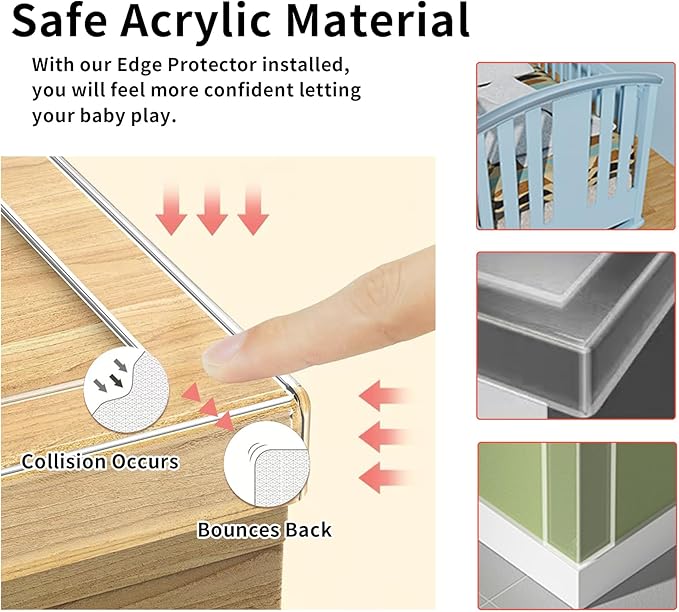 Safe Acrylic Material

With our Edge Protector installed, you will feel more confident letting your baby play.

Collision Occurs

Bounces Back