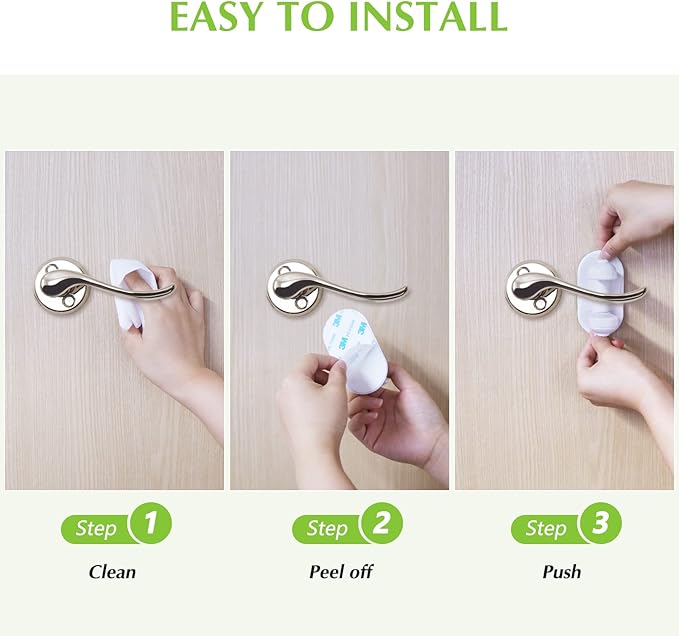 EASY TO INSTALL

3M 3M

Step 1
Clean

Step 2
Peel off

Step 3
Push