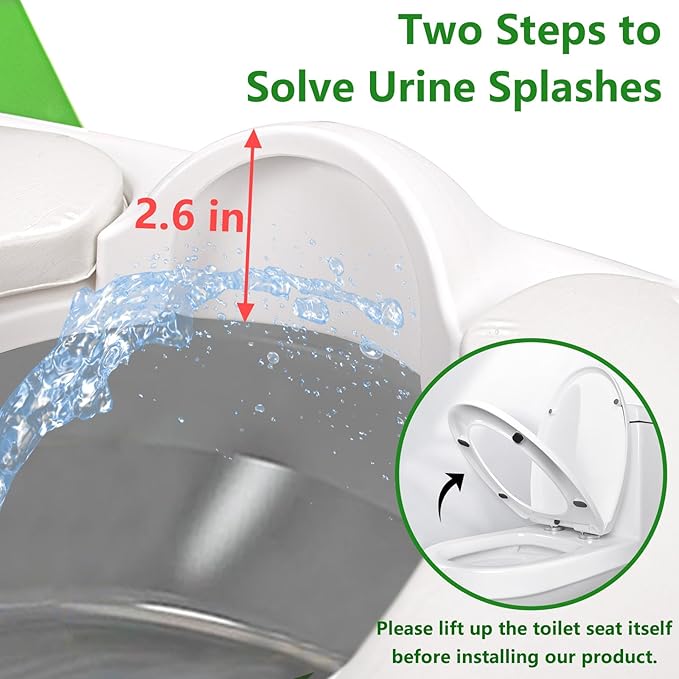 Two Steps to Solve Urine Splashes

2.6 in

Please lift up the toilet seat itself before installing our product.