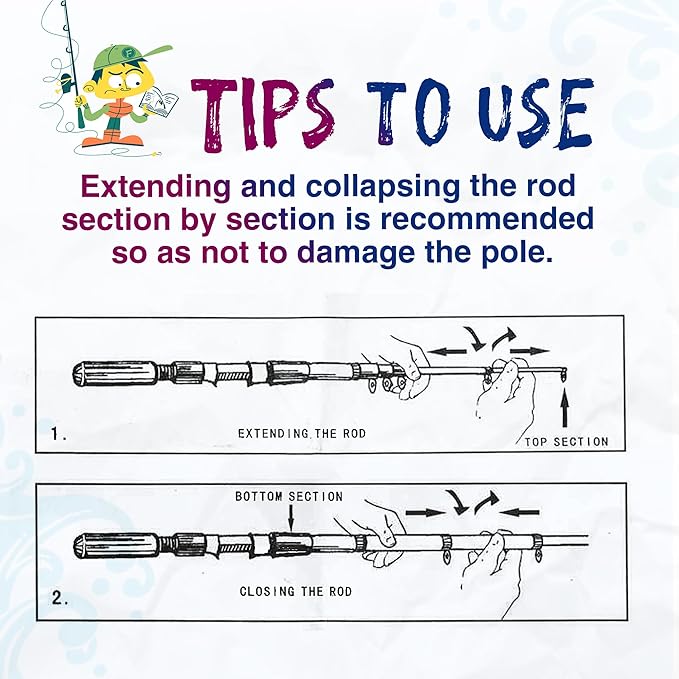 TIPS TO USE

Extending and collapsing the rod section by section is recommended so as not to damage the pole.

1.

EXTENDING THE ROD

TOP SECTION

BOTTOM SECTION

2.

CLOSING THE ROD