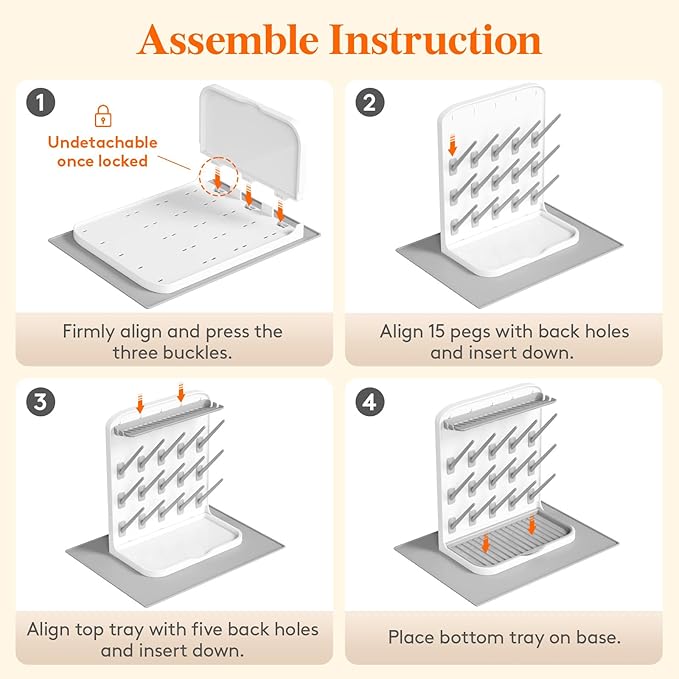 Assemble Instruction

1

Undetachable once locked

Firmly align and press the three buckles.

2

Align 15 pegs with back holes and insert down.

3

Align top tray with five back holes and insert down.

4

Place bottom tray on base.