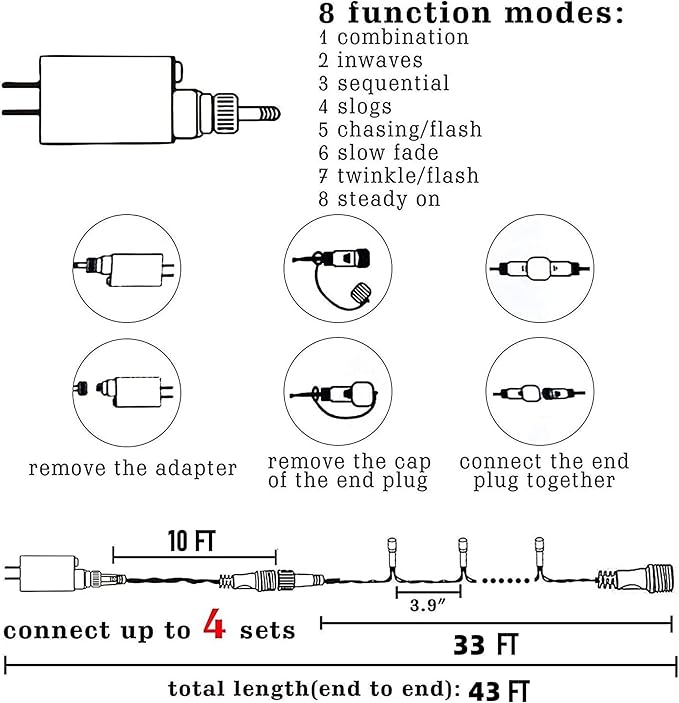 8 function modes:
1 combination
2 inwaves
3 sequential
4 slogs
5 chasing/flash
6 slow fade
7 twinkle/flash
8 steady on

remove the adapter

remove the cap of the end plug

connect the end plug together

10 FT

3.9″

connect up to 4 sets

33 FT

total length(end to end): 43 FT