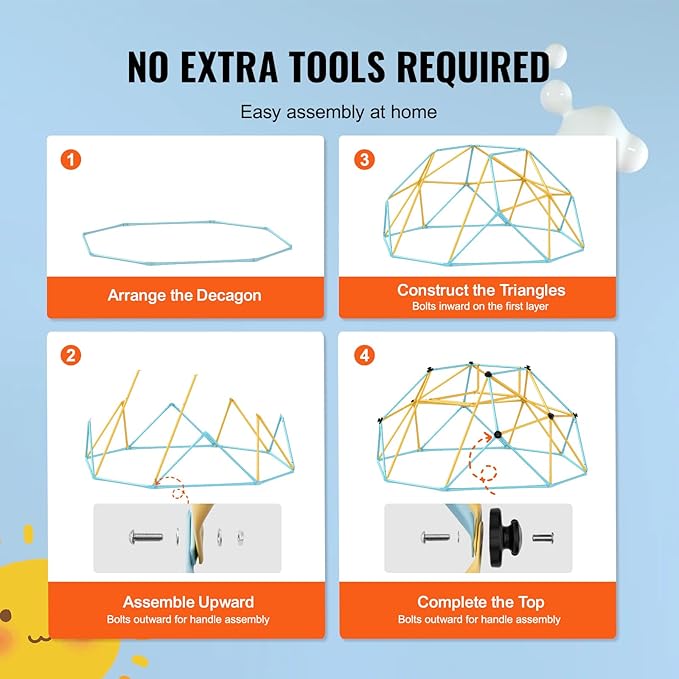 NO EXTRA TOOLS REQUIRED

Easy assembly at home

1

Arrange the Decagon

3

Construct the Triangles
Bolts inward on the first layer

2

Assemble Upward
Bolts outward for handle assembly

4

Complete the Top
Bolts outward for handle assembly