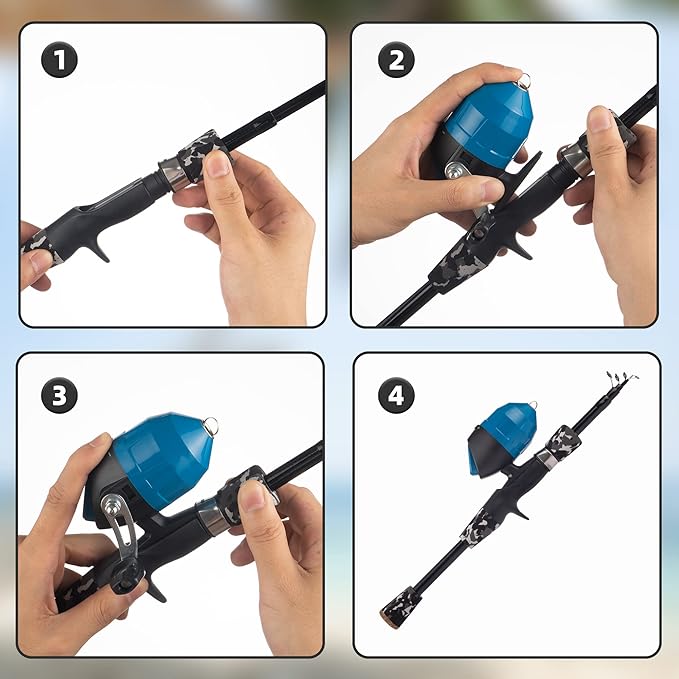 1

2

3

4