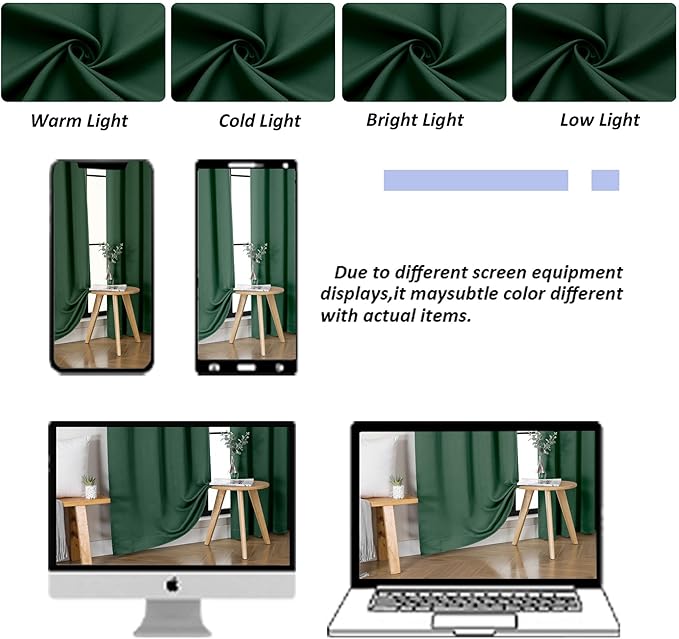 Warm Light

Cold Light

Bright Light

Low Light

Due to different screen equipment displays,it maysubtle color different with actual items.