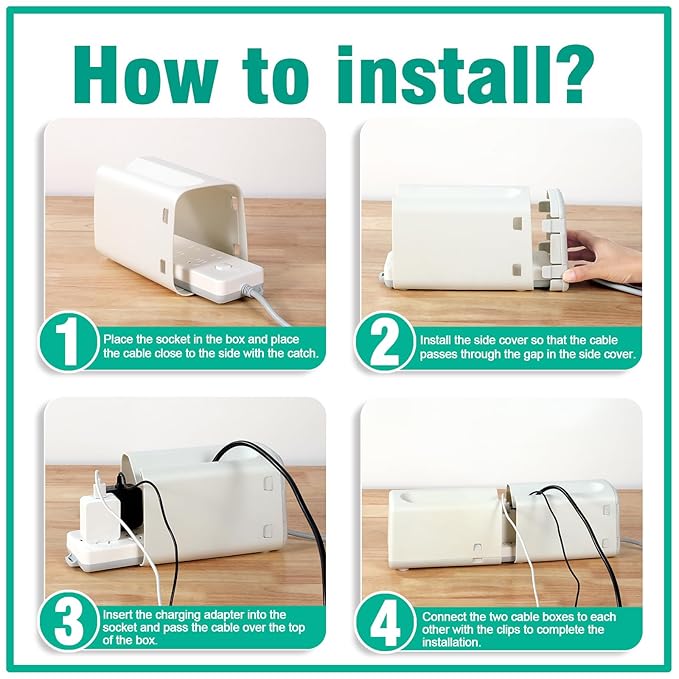 How to install?

1 Place the socket in the box and place the cable close to the side with the catch.

2 Install the side cover so that the cable passes through the gap in the side cover.

3 Insert the charging adapter into the socket and pass the cable over the top of the box.

4 Connect the two cable boxes to each other with the clips to complete the installation.