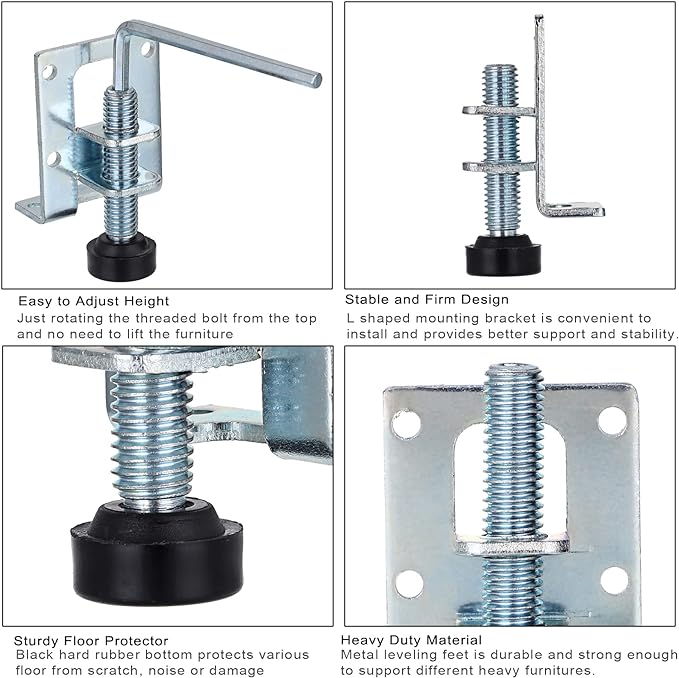 Easy to Adjust Height
Just rotating the threaded bolt from the top and no need to lift the furniture

Stable and Firm Design
L shaped mounting bracket is convenient to install and provides better support and stability.

Sturdy Floor Protector
Black hard rubber bottom protects various floor from scratch, noise or damage

Heavy Duty Material
Metal leveling feet is durable and strong enough to support different heavy furnitures.