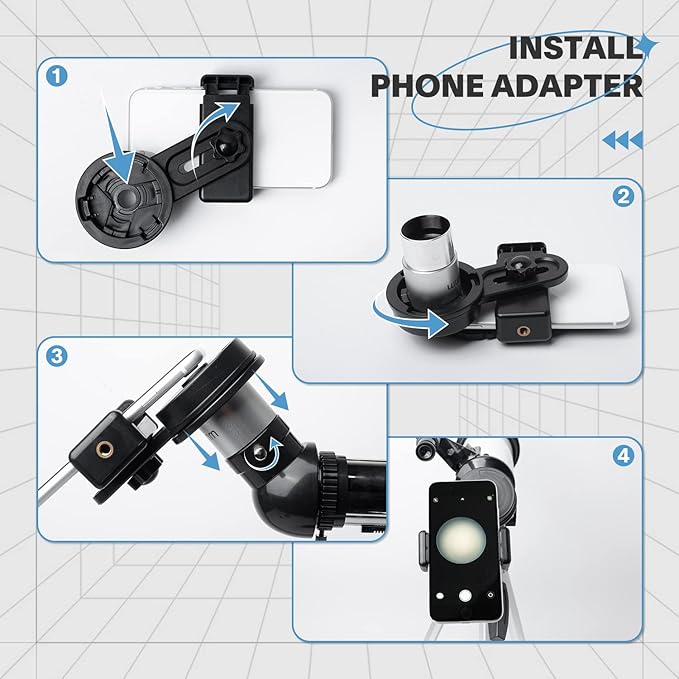 INSTALL
PHONE ADAPTER

1

2

3

4