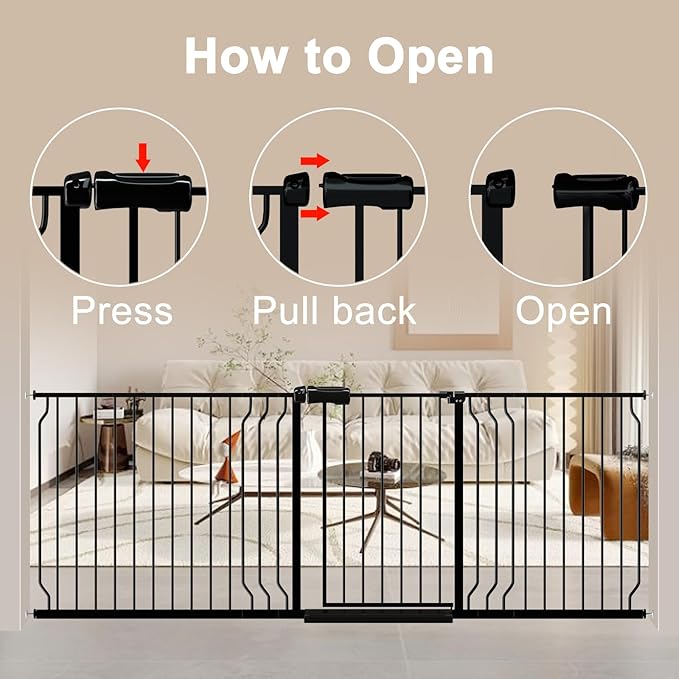 How to Open

Press

Pull back

Open