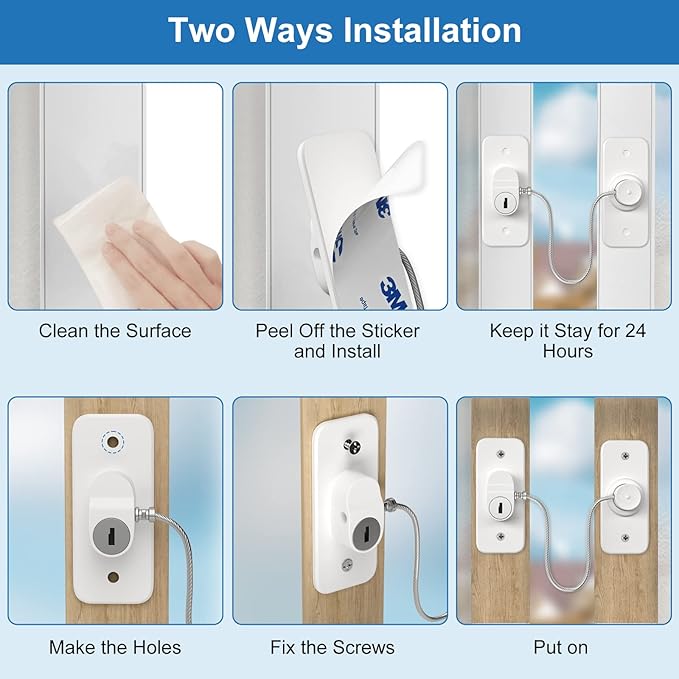 Two Ways Installation

3M

3M

Clean the Surface

Peel Off the Sticker and Install

Keep it Stay for 24 Hours

Make the Holes

Fix the Screws

Put on