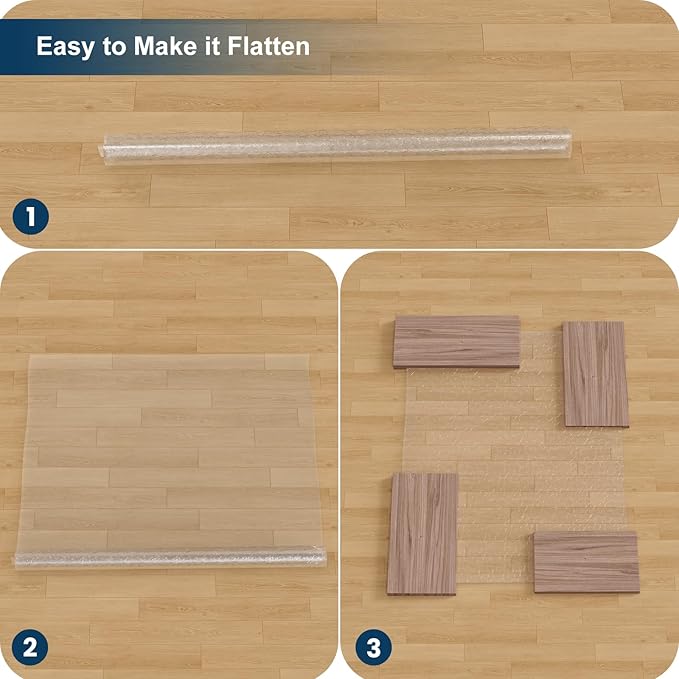 Easy to Make it Flatten

1

2

3