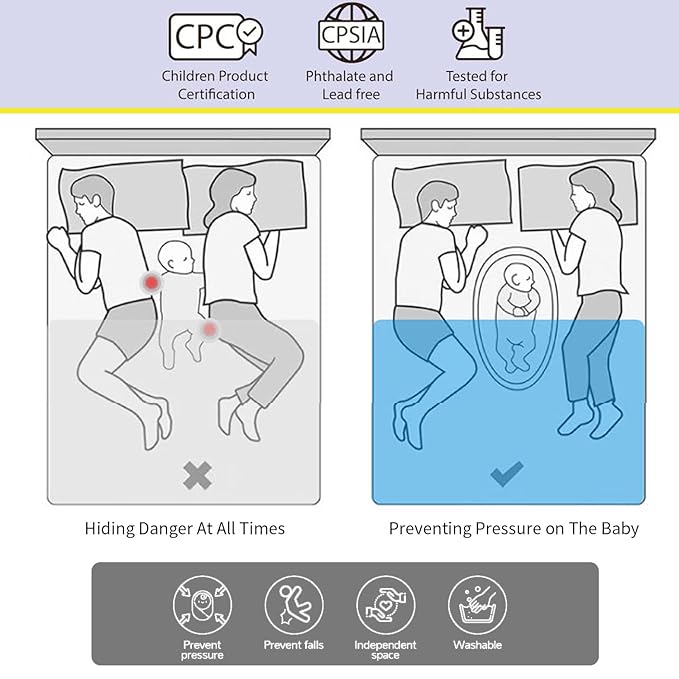 CPC
Children Product Certification

CPSIA
Phthalate and Lead free

Tested for Harmful Substances

Hiding Danger At All Times

Preventing Pressure on The Baby

Prevent pressure

Prevent falls

Independent space

Washable