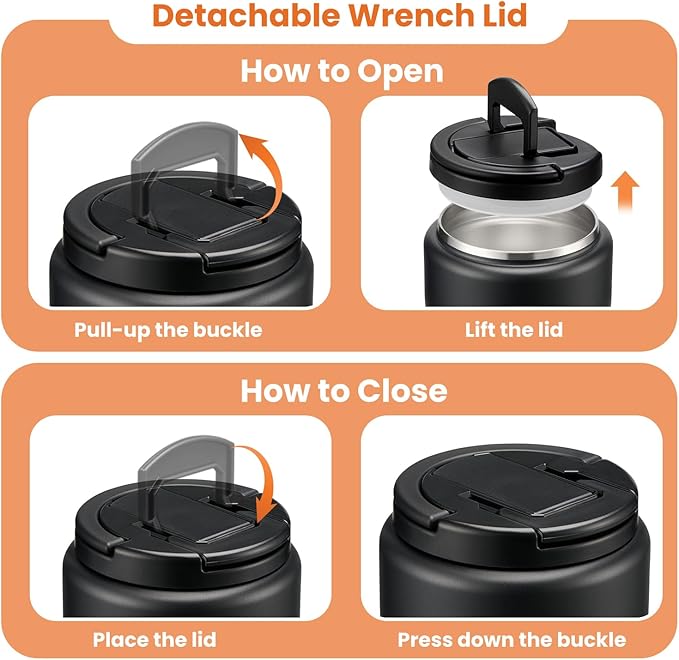 Detachable Wrench Lid

How to Open

Pull-up the buckle

Lift the lid

How to Close

Place the lid

Press down the buckle