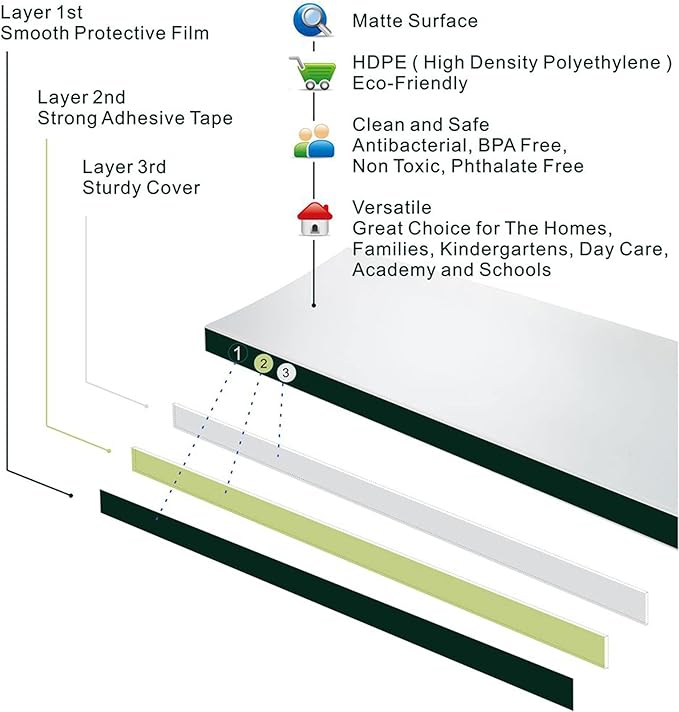 Layer 1st
Smooth Protective Film

Layer 2nd
Strong Adhesive Tape

Layer 3rd
Sturdy Cover

Matte Surface

HDPE ( High Density Polyethylene )
Eco-Friendly

Clean and Safe
Antibacterial, BPA Free,
Non Toxic, Phthalate Free

Versatile
Great Choice for The Homes, Families, Kindergartens, Day Care, Academy and Schools

1
2
3