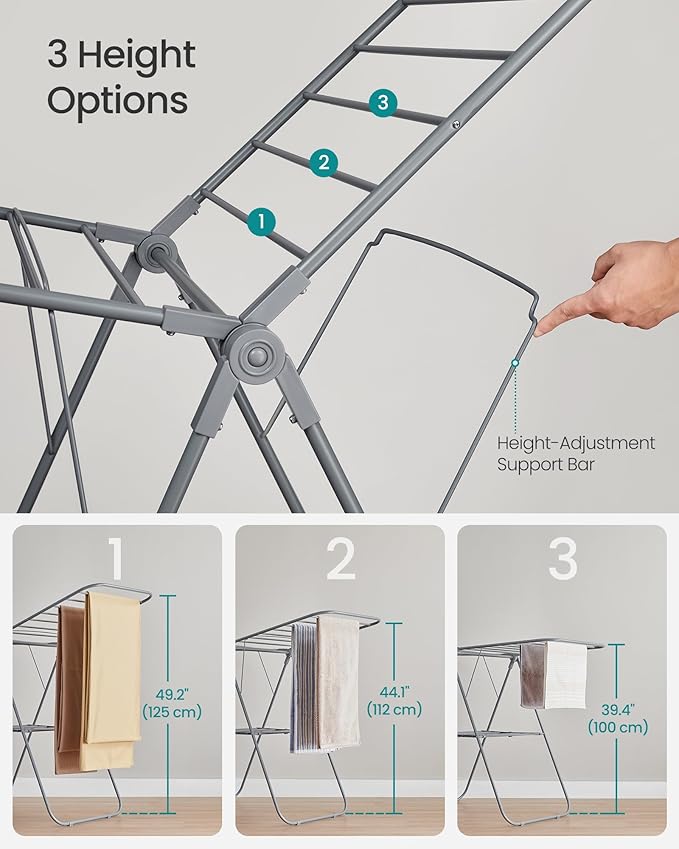 3 Height Options

3

2

1

Height-Adjustment Support Bar

1

49.2"
(125 cm)

2

44.1"
(112 cm)

3

39.4"
(100 cm)