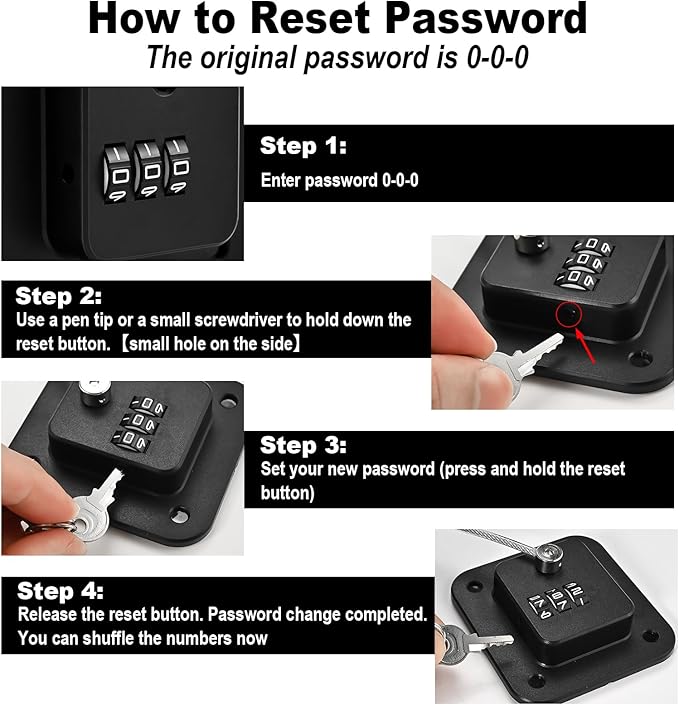 How to Reset Password
The original password is 0-0-0

Step 1:
Enter password 0-0-0

Step 2:
Use a pen tip or a small screwdriver to hold down the reset button. 【small hole on the side】

Step 3:
Set your new password (press and hold the reset button)

Step 4:
Release the reset button. Password change completed. You can shuffle the numbers now