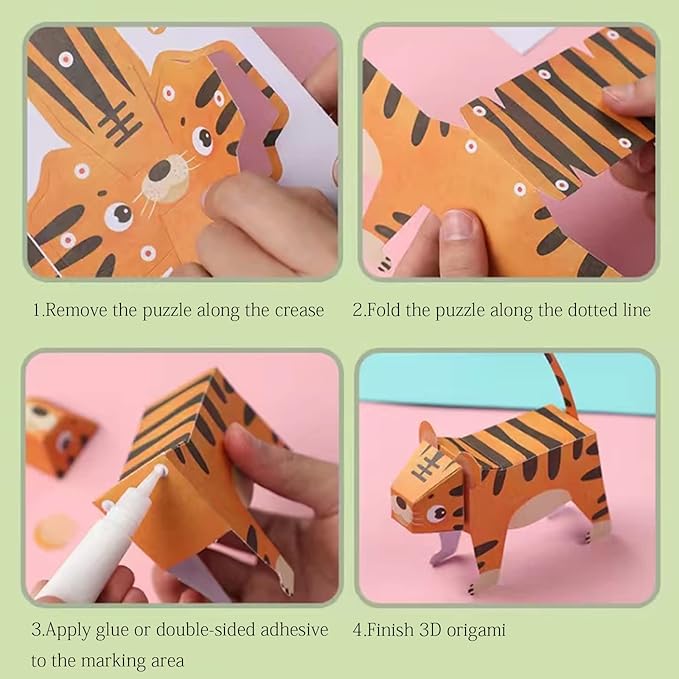 1.Remove the puzzle along the crease

2.Fold the puzzle along the dotted line

3.Apply glue or double-sided adhesive to the marking area

4.Finish 3D origami