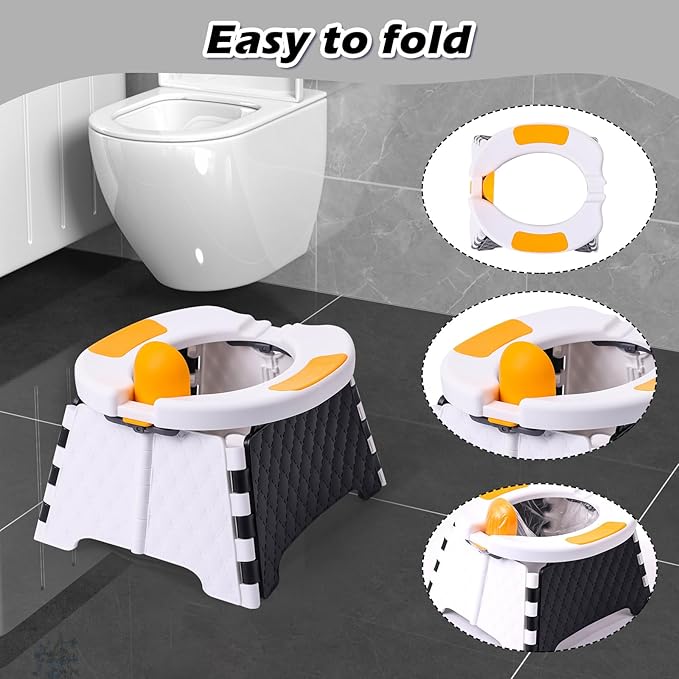 Easy to fold